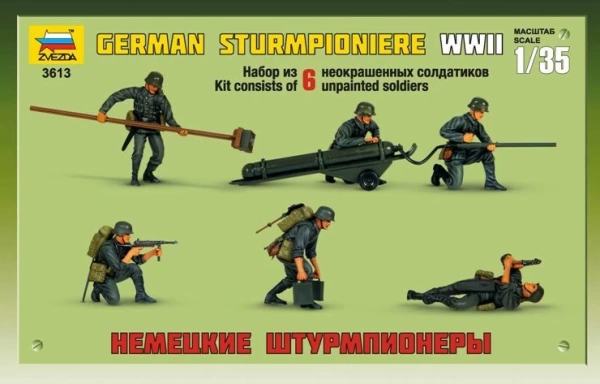 ZVEZDA
3613
GERMAN STURMPIONIERE WWII
МАСШТАБ SCALE 1/35
Набор из 6 неокрашенных солдатиков
Kit consists of 6 unpainted soldiers
НЕМЕЦКИЕ ШТУРМПИОНЕРЫ