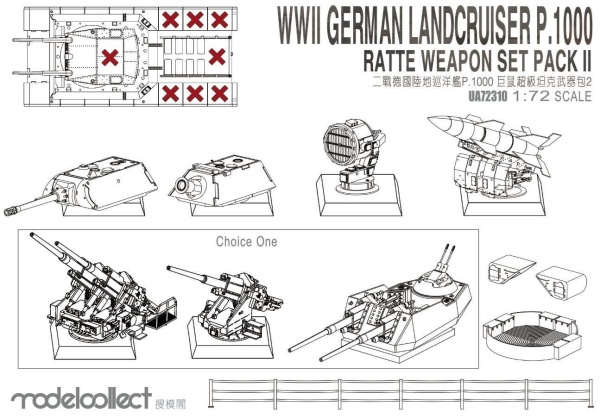 WWII GERMAN LANDCRUISER P.1000
RATTE WEAPON SET PACK II
二戰德國陸地巡洋艦P.1000 巨鼠超級坦克武器包2
UA72310 1:72 SCALE

Choice One

modelcollect 搜模閣